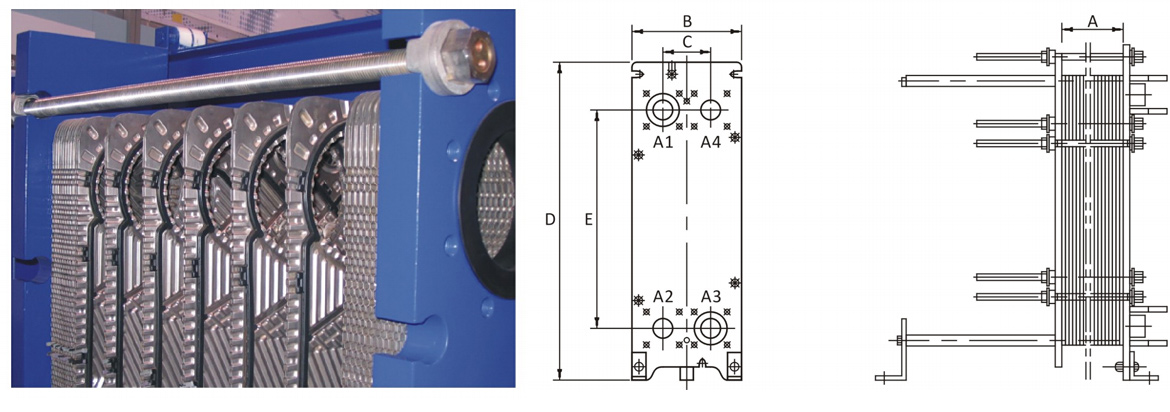 B
C
A1
A4
D
E
A2
A3
A